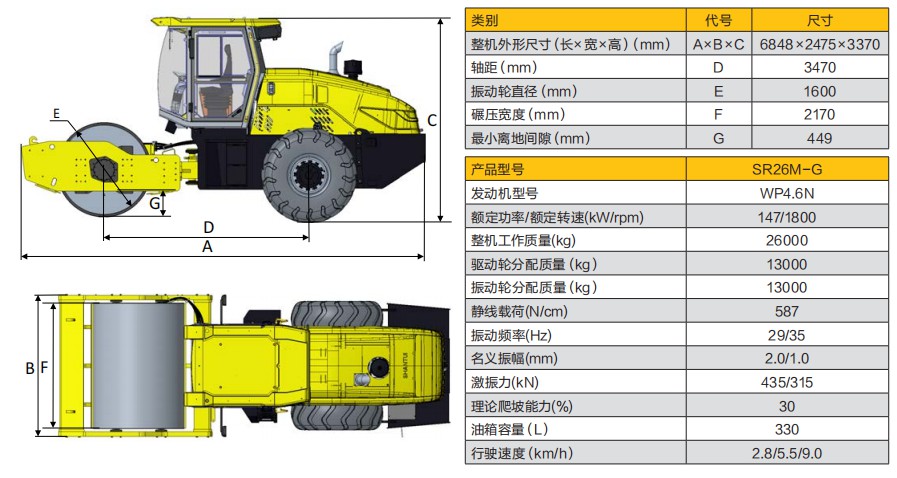 E

C

G

D

A

B F

SHANTUI

| 类别 | 代号 | 尺寸 |
|---|---|---|
| 整机外形尺寸（长×宽×高）（mm） | A×B×C | 6848×2475×3370 |
| 轴距（mm） | D | 3470 |
| 振动轮直径（mm） | E | 1600 |
| 碾压宽度（mm） | F | 2170 |
| 最小离地间隙（mm） | G | 449 |

| 产品型号 | SR26M-G |
|---|---|
| 发动机型号 | WP4.6N |
| 额定功率/额定转速(kW/rpm) | 147/1800 |
| 整机工作质量(kg) | 26000 |
| 驱动轮分配质量（kg） | 13000 |
| 振动轮分配质量(kg) | 13000 |
| 静线载荷(N/cm) | 587 |
| 振动频率(Hz) | 29/35 |
| 名义振幅(mm) | 2.0/1.0 |
| 激振力(kN) | 435/315 |
| 理论爬坡能力(%) | 30 |
| 油箱容量（L） | 330 |
| 行驶速度(km/h) | 2.8/5.5/9.0 |