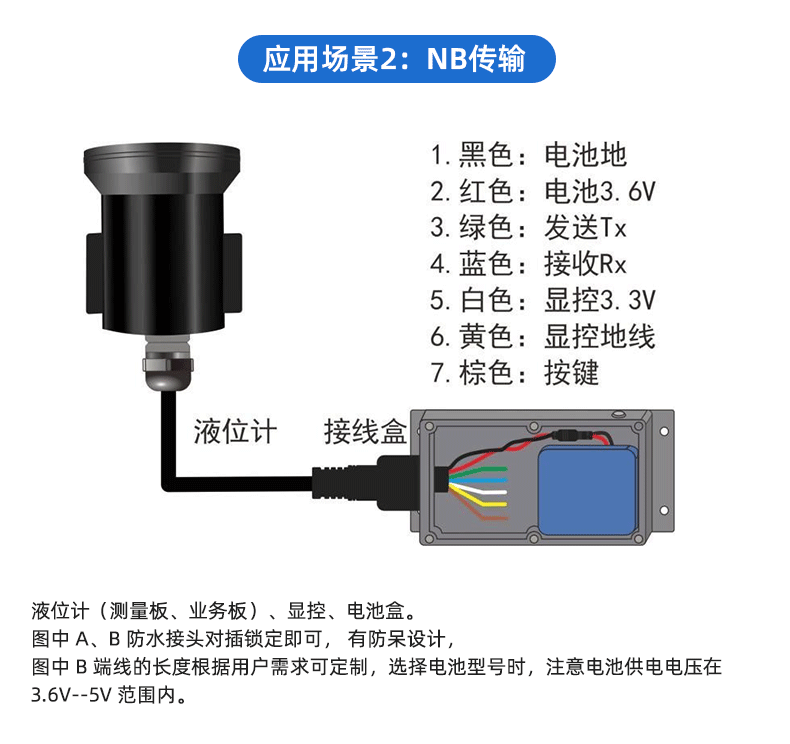 应用场景2：NB传输

1. 黑色：电池地
2. 红色：电池3.6V
3. 绿色：发送Tx
4. 蓝色：接收Rx
5. 白色：显控3.3V
6. 黄色：显控地线
7. 棕色：按键

液位计

接线盒

液位计（测量板、业务板）、显控、电池盒。
图中 A、B 防水接头对插锁定即可，有防呆设计，
图中 B 端线的长度根据用户需求可定制，选择电池型号时，注意电池供电电压在 3.6V--5V 范围内。