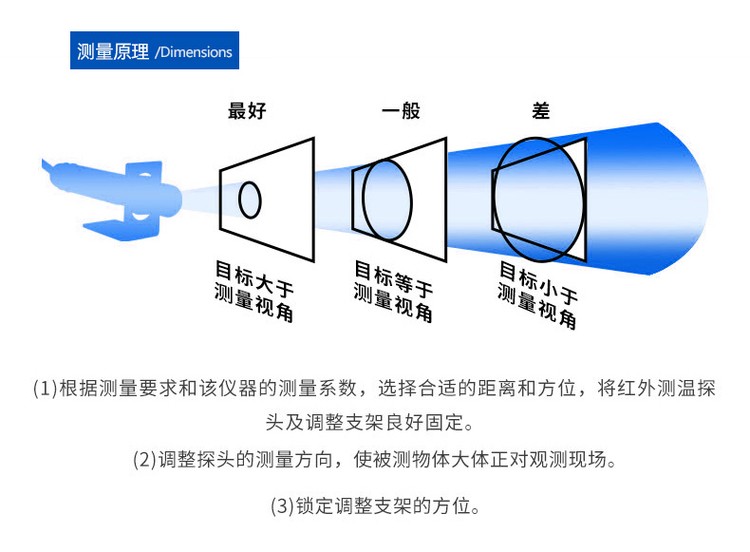 测量原理 /Dimensions

最好

一般

差

目标大于测量视角

目标等于测量视角

目标小于测量视角

(1)根据测量要求和该仪器的测量系数，选择合适的距离和方位，将红外测温探头及调整支架良好固定。

(2)调整探头的测量方向，使被测物体大体正对观测现场。

(3)锁定调整支架的方位。