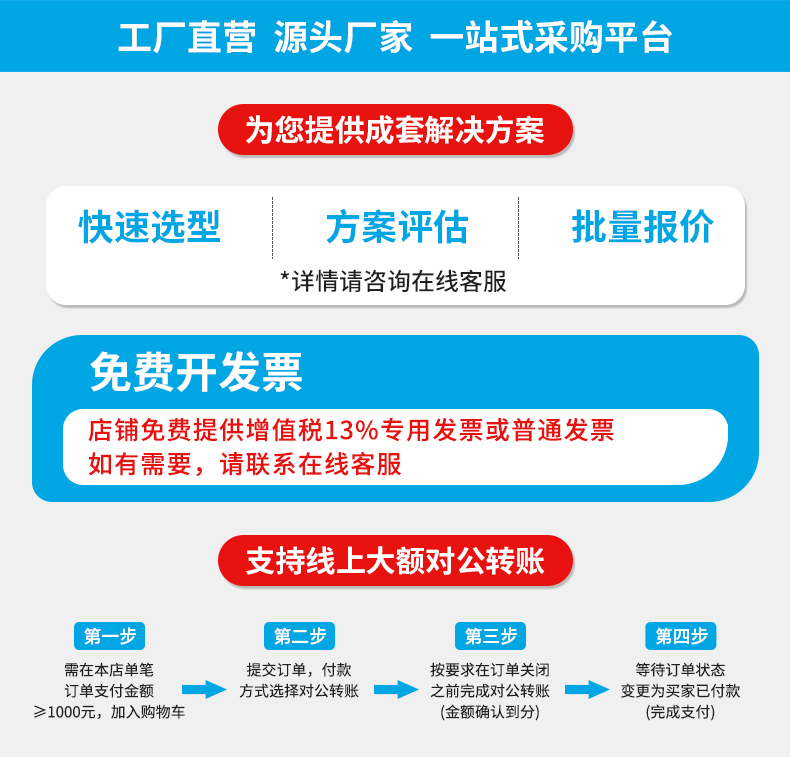 工厂直营 源头厂家 一站式采购平台

为您提供成套解决方案

快速选型

方案评估

批量报价

*详情请咨询在线客服

免费开发票

店铺免费提供增值税13%专用发票或普通发票
如有需要，请联系在线客服

支持线上大额对公转账

第一步
需在本店单笔
订单支付金额
≥1000元，加入购物车

第二步
提交订单，付款
方式选择对公转账

第三步
按要求在订单关闭
之前完成对公转账
(金额确认到分)

第四步
等待订单状态
变更为买家已付款
(完成支付)