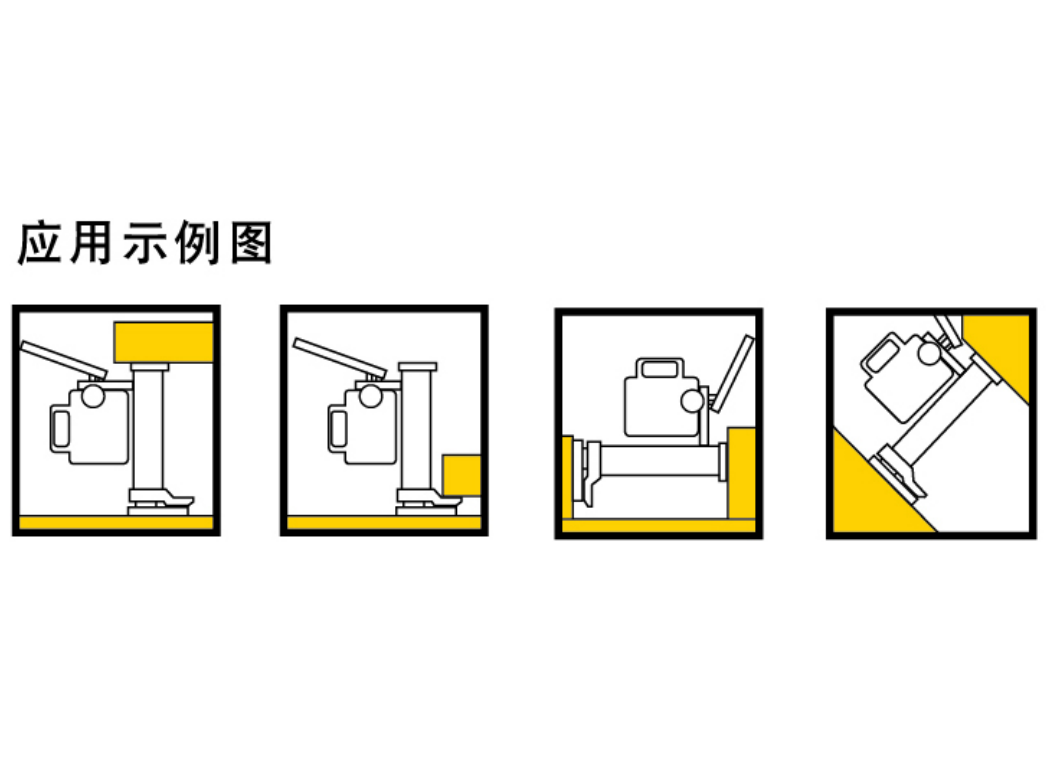 应用示例图