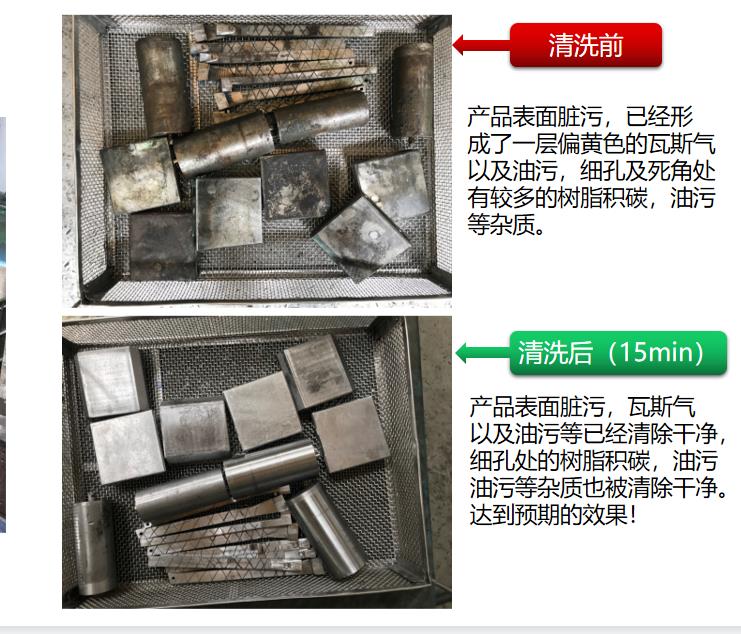 清洗前

产品表面脏污，已经形成了一层偏黄色的瓦斯气以及油污，细孔及死角处有较多的树脂积碳，油污等杂质。

清洗后（15min）

产品表面脏污，瓦斯气以及油污等已经清除干净，细孔处的树脂积碳，油污油污等杂质也被清除干净。达到预期的效果！