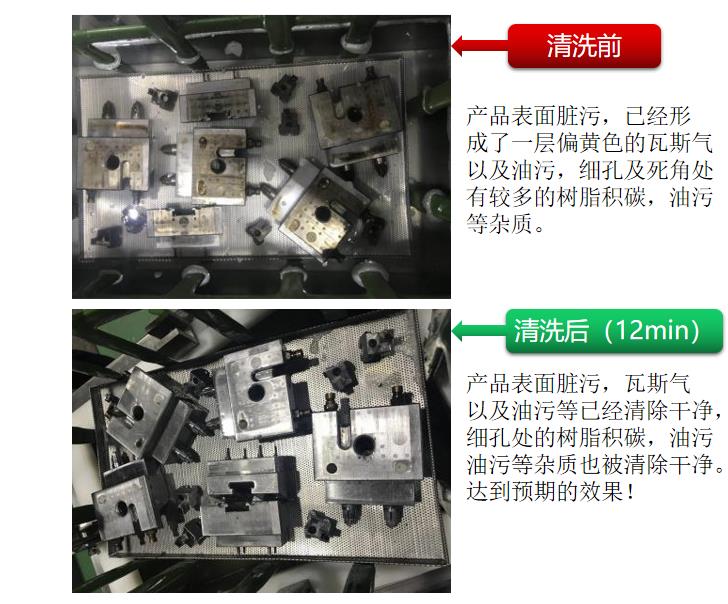 清洗前

产品表面脏污，已经形成了一层偏黄色的瓦斯气以及油污，细孔及死角处有较多的树脂积碳，油污等杂质。

清洗后（12min）

产品表面脏污，瓦斯气以及油污等已经清除干净，细孔处的树脂积碳，油污油污等杂质也被清除干净。达到预期的效果！