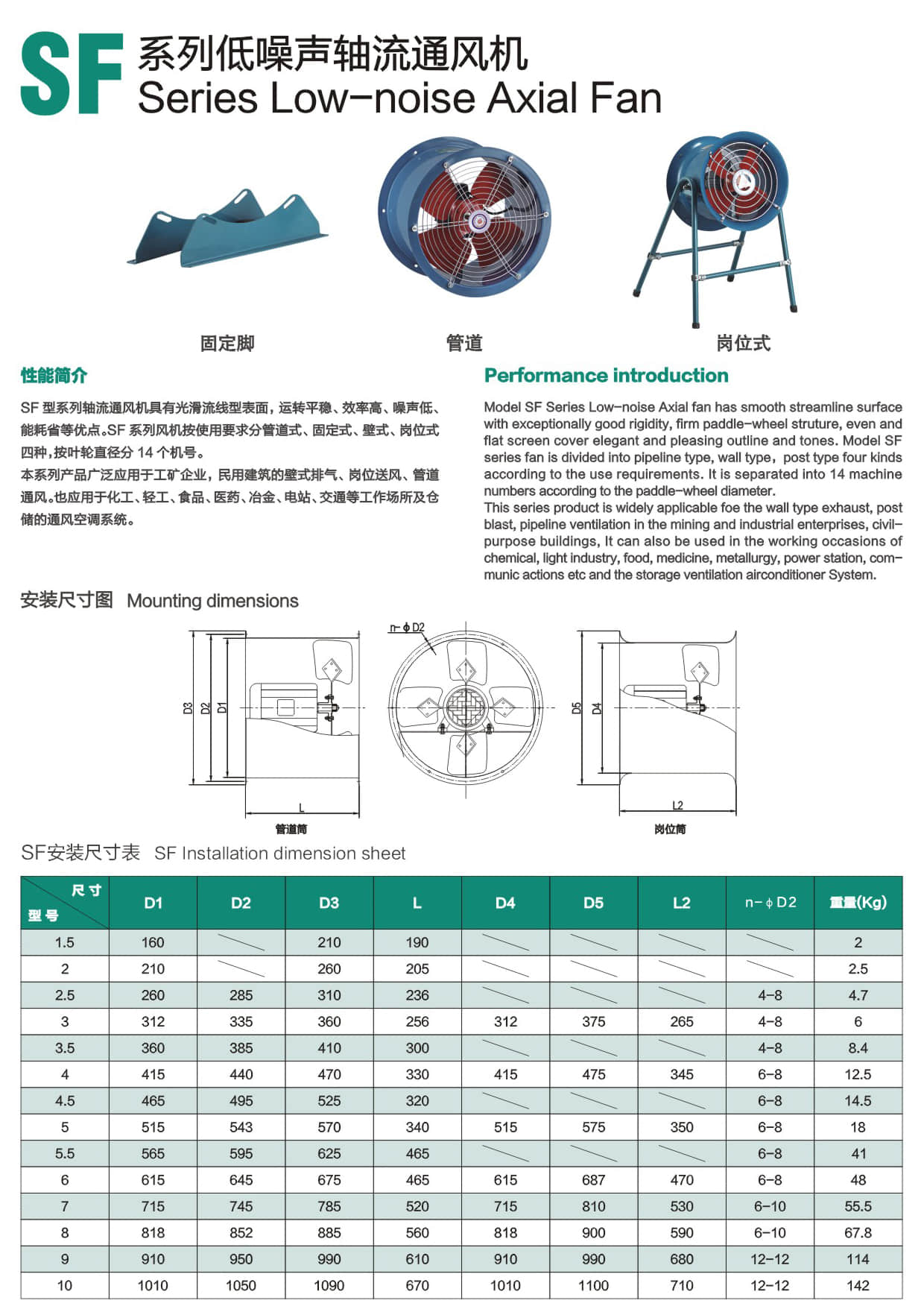 SF 系列低噪声轴流通风机
Series Low-noise Axial Fan

固定脚　　管道　　岗位式

性能简介

SF 型系列轴流通风机具有光滑流线型表面，运转平稳、效率高、噪声低、能耗省等优点。SF 系列风机按使用要求分管道式、固定式、壁式、岗位式四种，按叶轮直径分 14 个机号。
本系列产品广泛应用于工矿企业，民用建筑的壁式排气、岗位送风、管道通风。也应用于化工、轻工、食品、医药、冶金、电站、交通等工作场所及仓储的通风空调系统。

Performance introduction

Model SF Series Low-noise Axial fan has smooth streamline surface with exceptionally good rigidity, firm paddle-wheel struture, even and flat screen cover elegant and pleasing outline and tones. Model SF series fan is divided into pipeline type, wall type, post type four kinds according to the use requirements. It is separated into 14 machine numbers according to the paddle-wheel diameter.
This series product is widely applicable foe the wall type exhaust, post blast, pipeline ventilation in the mining and industrial enterprises, civil-purpose buildings, It can also be used in the working occasions of chemical, light industry, food, medicine, metallurgy, power station, communic actions etc and the storage ventilation airconditioner System.

安装尺寸图 Mounting dimensions

D3 D2 D1 L 管道筒 n-ϕD2 D5 D4 L2 岗位筒

SF安装尺寸表 SF Installation dimension sheet

| 尺寸 型号 | D1 | D2 | D3 | L | D4 | D5 | L2 | n-ϕD2 | 重量(Kg) |
|---|---|---|---|---|---|---|---|---|---|
| 1.5 | 160 | | 210 | 190 | | | | | 2 |
| 2 | 210 | | 260 | 205 | | | | | 2.5 |
| 2.5 | 260 | 285 | 310 | 236 | | | | 4-8 | 4.7 |
| 3 | 312 | 335 | 360 | 256 | 312 | 375 | 265 | 4-8 | 6 |
| 3.5 | 360 | 385 | 410 | 300 | | | | 4-8 | 8.4 |
| 4 | 415 | 440 | 470 | 330 | 415 | 475 | 345 | 6-8 | 12.5 |
| 4.5 | 465 | 495 | 525 | 320 | | | | 6-8 | 14.5 |
| 5 | 515 | 543 | 570 | 340 | 515 | 575 | 350 | 6-8 | 18 |
| 5.5 | 565 | 595 | 625 | 465 | | | | 6-8 | 41 |
| 6 | 615 | 645 | 675 | 465 | 615 | 687 | 470 | 6-8 | 48 |
| 7 | 715 | 745 | 785 | 520 | 715 | 810 | 530 | 6-10 | 55.5 |
| 8 | 818 | 852 | 885 | 560 | 818 | 900 | 590 | 6-10 | 67.8 |
| 9 | 910 | 950 | 990 | 610 | 910 | 990 | 680 | 12-12 | 114 |
| 10 | 1010 | 1050 | 1090 | 670 | 1010 | 1100 | 710 | 12-12 | 142 |