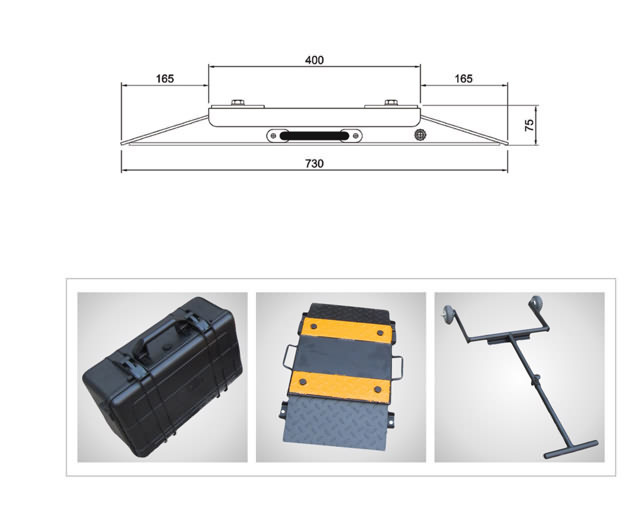 400
165
165
75
730