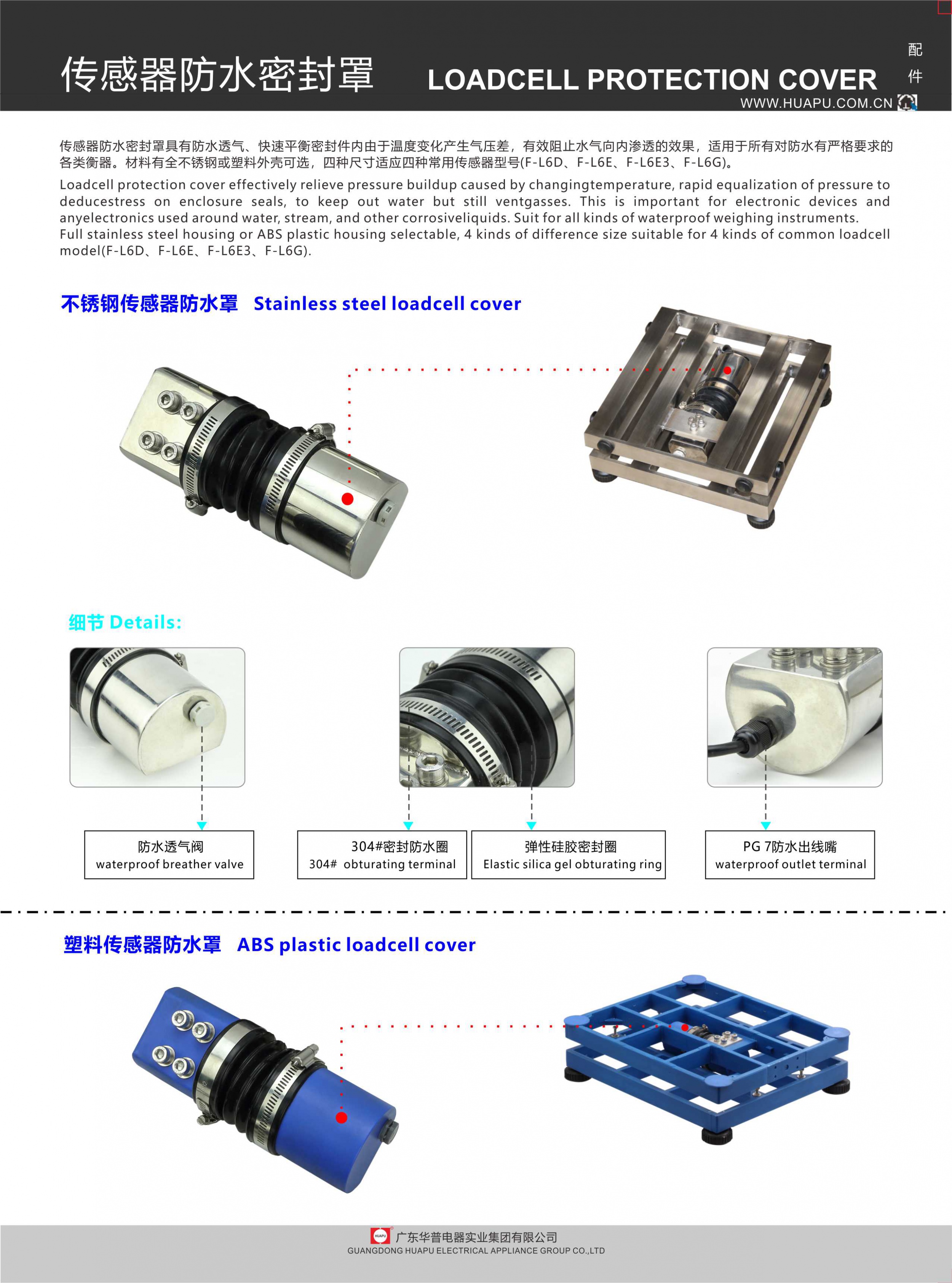 传感器防水密封罩 LOADCELL PROTECTION COVER

配件

WWW.HUAPU.COM.CN

传感器防水密封罩具有防水透气、快速平衡密封件内由于温度变化产生气压差，有效阻止水气向内渗透的效果，适用于所有对防水有严格要求的各类衡器。材料有全不锈钢或塑料外壳可选，四种尺寸适应四种常用传感器型号(F-L6D、F-L6E、F-L6E3、F-L6G)。

Loadcell protection cover effectively relieve pressure buildup caused by changingtemperature, rapid equalization of pressure to deducestress on enclosure seals, to keep out water but still ventgasses. This is important for electronic devices and anyelectronics used around water, stream, and other corrosiveliquids. Suit for all kinds of waterproof weighing instruments.
Full stainless steel housing or ABS plastic housing selectable, 4 kinds of difference size suitable for 4 kinds of common loadcell model(F-L6D、F-L6E、F-L6E3、F-L6G).

不锈钢传感器防水罩 Stainless steel loadcell cover

细节 Details:

防水透气阀
waterproof breather valve

304#密封防水圈
304# obturating terminal

弹性硅胶密封圈
Elastic silica gel obturating ring

PG 7防水出线嘴
waterproof outlet terminal

塑料传感器防水罩 ABS plastic loadcell cover

HUAPU
广东华普电器实业集团有限公司
GUANGDONG HUAPU ELECTRICAL APPLIANCE GROUP CO.,LTD