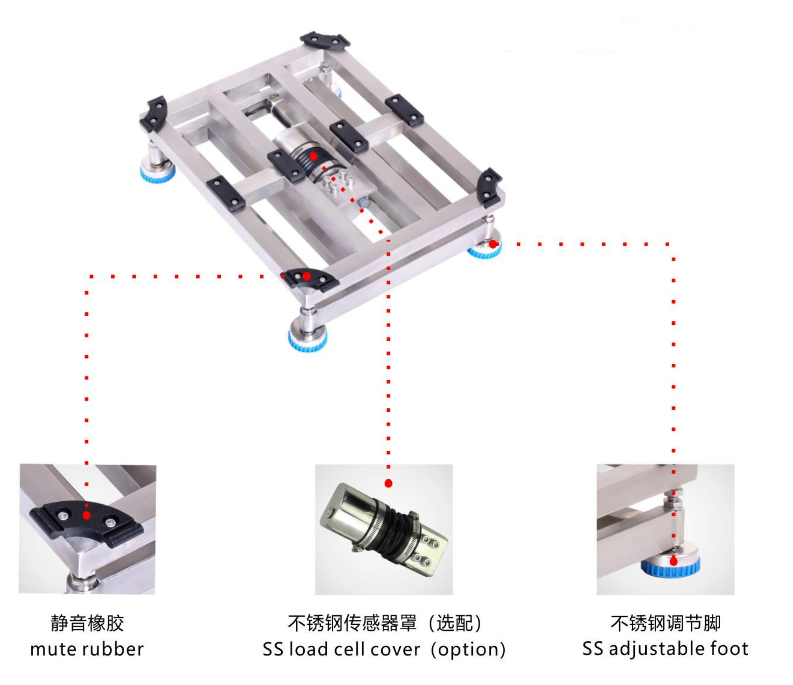 静音橡胶
mute rubber

不锈钢传感器罩（选配）
SS load cell cover（option)

不锈钢调节脚
SS adjustable foot