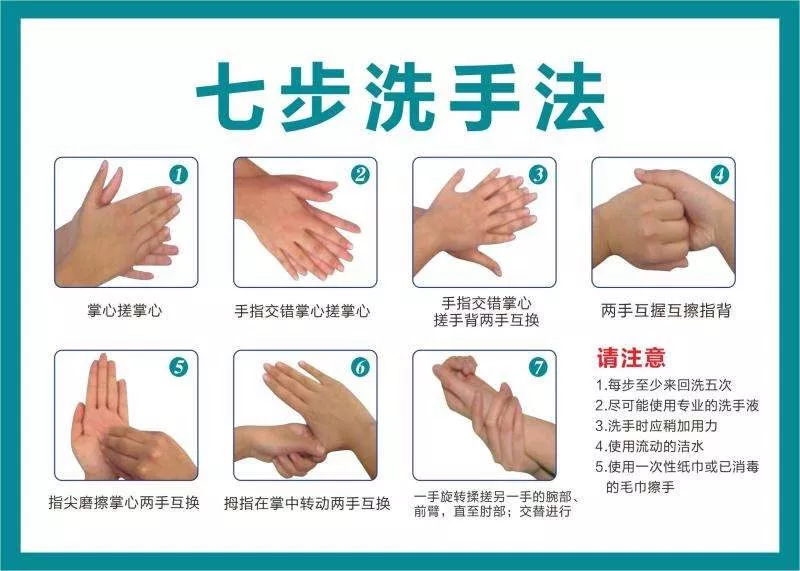 七步洗手法

1
掌心搓掌心

2
手指交错掌心搓掌心

3
手指交错掌心搓手背两手互换

4
两手互握互擦指背

5
指尖磨擦掌心两手互换

6
拇指在掌中转动两手互换

7
一手旋转揉搓另一手的腕部、前臂，直至肘部；交替进行

请注意
1.每步至少来回洗五次
2.尽可能使用专业的洗手液
3.洗手时应稍加用力
4.使用流动的洁水
5.使用一次性纸巾或已消毒的毛巾擦手