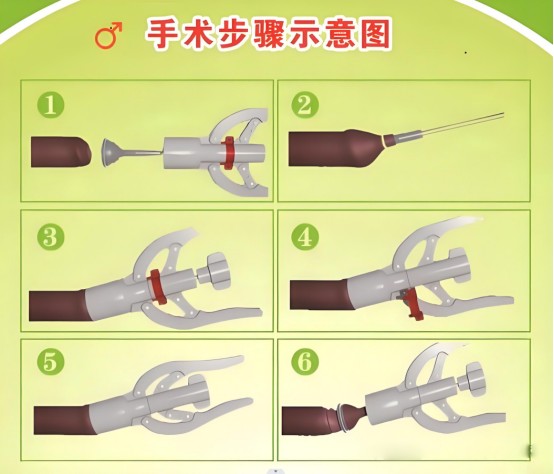 ♂ 手术步骤示意图

1

2

3

4

5

6