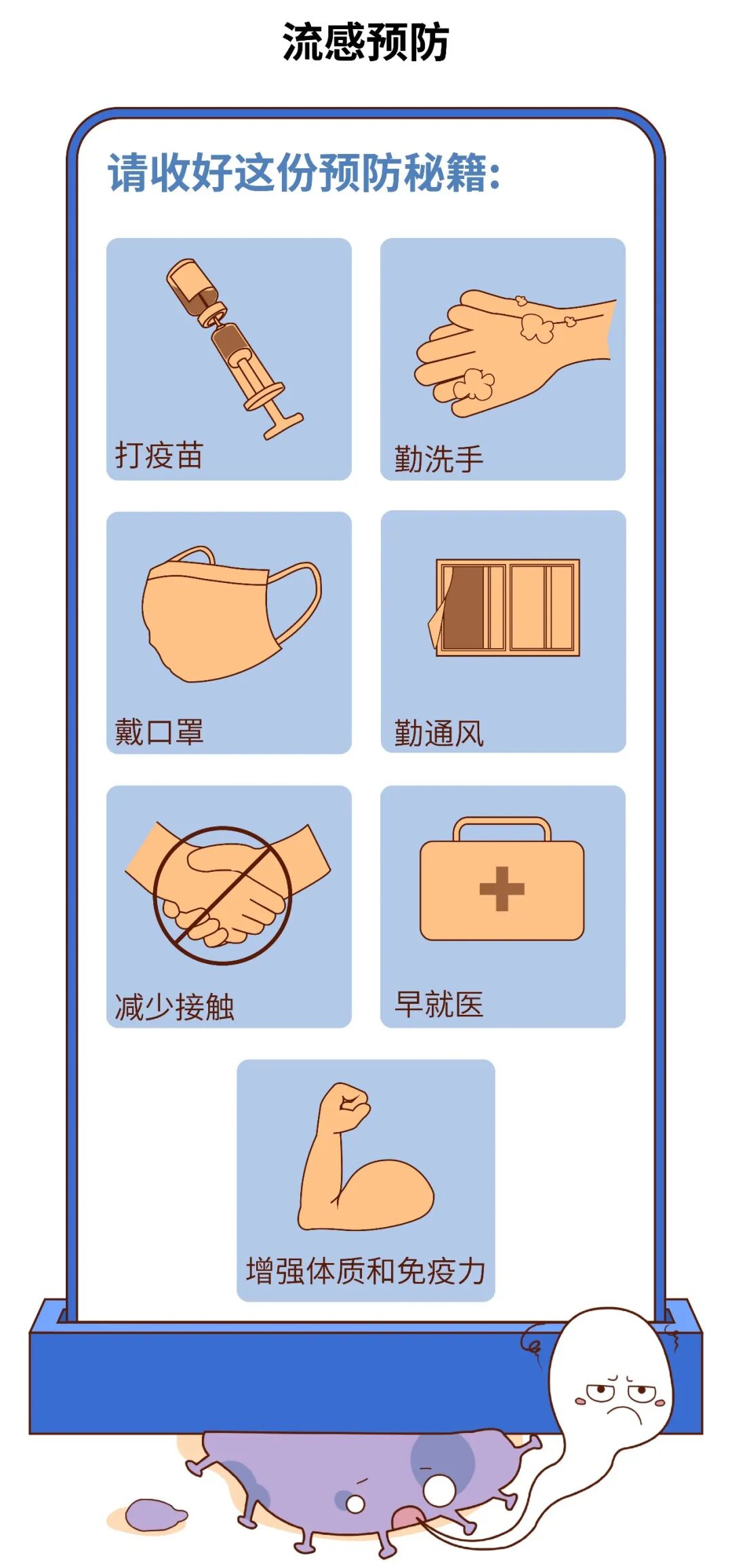 流感预防

请收好这份预防秘籍：

打疫苗

勤洗手

戴口罩

勤通风

减少接触

早就医

增强体质和免疫力